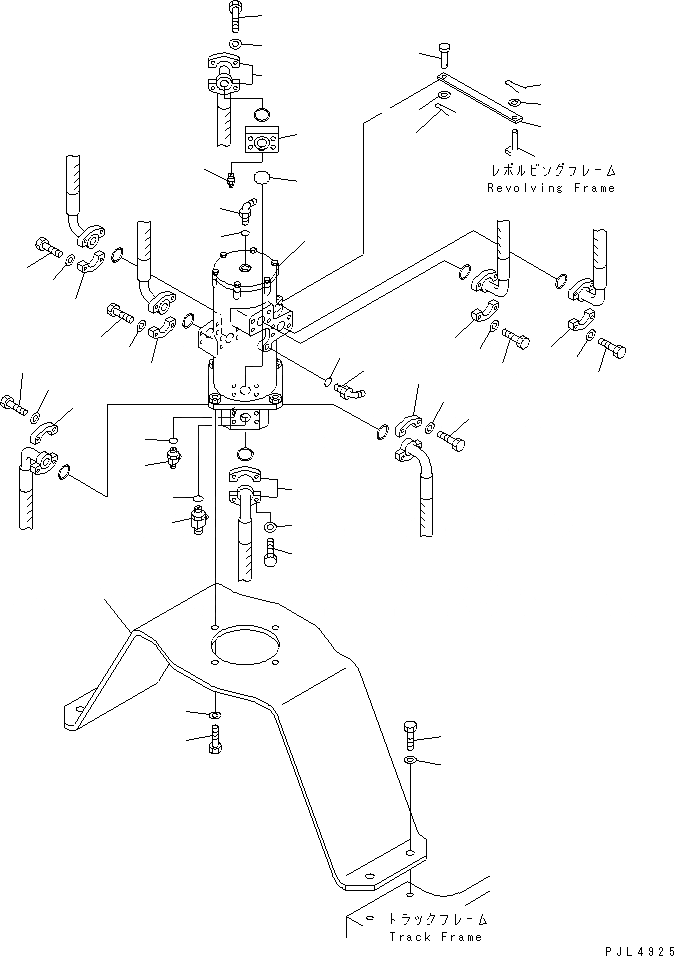 レボルビングフレーム
Revolving Frame

トラックフレーム
Track Frame

PJL4925