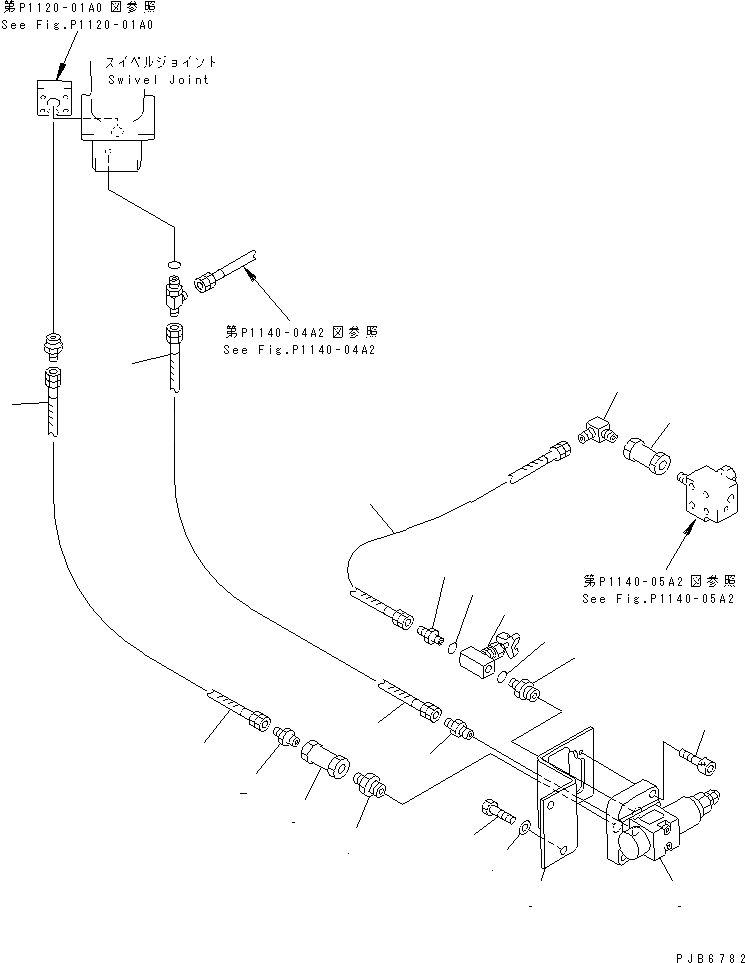 第P1120-01A0 図参照
See Fig.P1120-01A0

スイベルジョイント
Swivel Joint

第P1140-04A2 図参照
See Fig.P1140-04A2

第P1140-05A2 図参照
See Fig.P1140-05A2

PJB6782