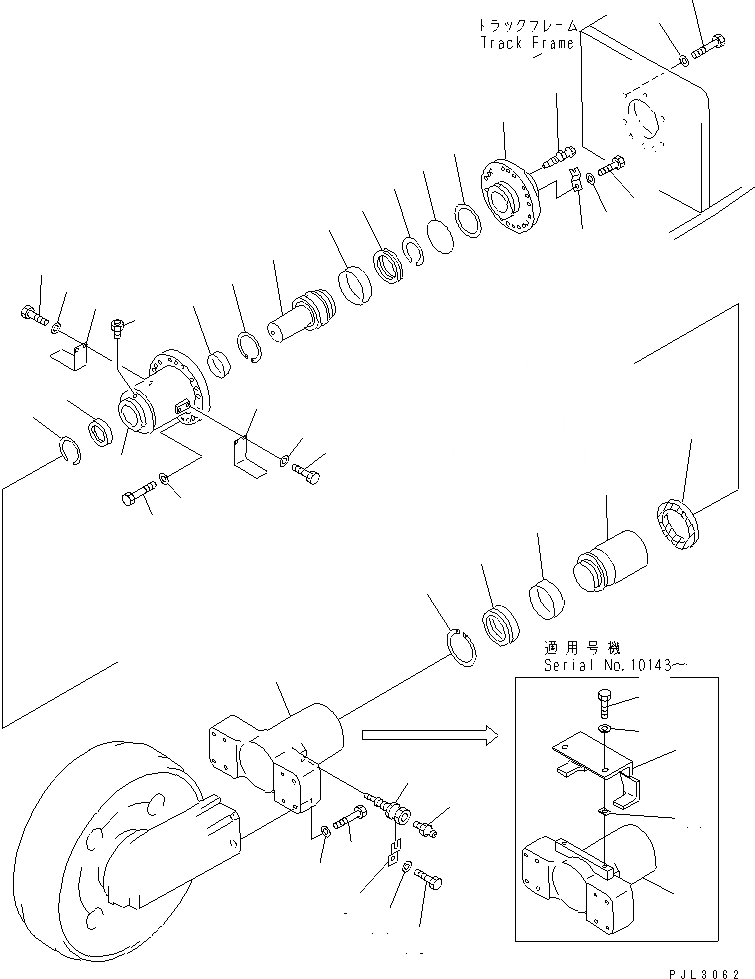 トラックフレーム
Track Frame

適用号機
Serial No.10143～

PJL3062