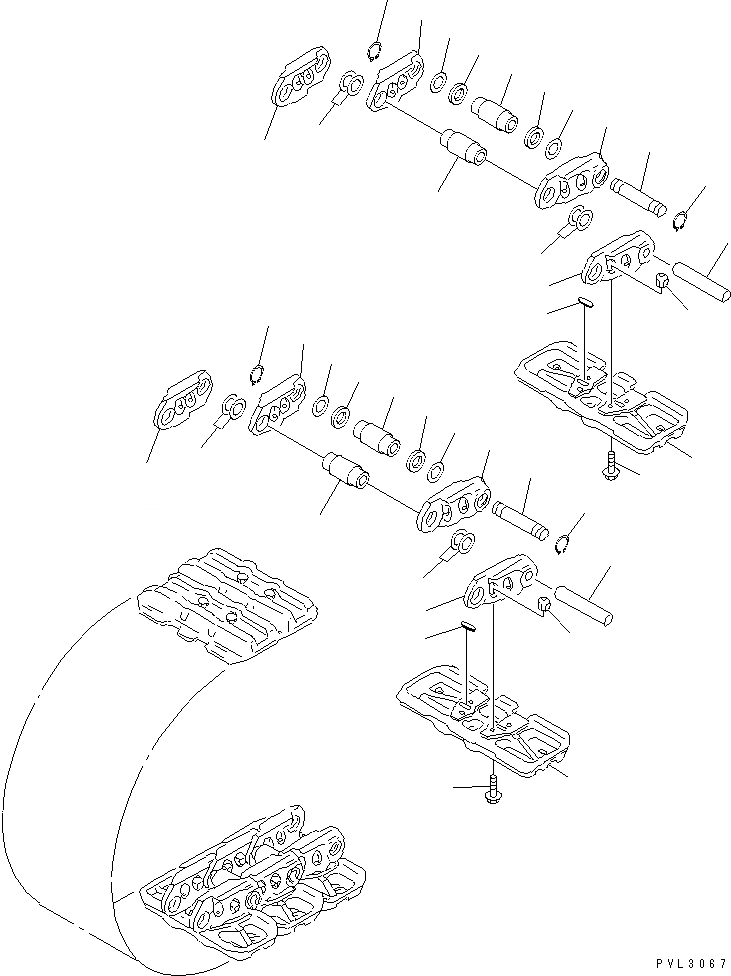 PVL3067