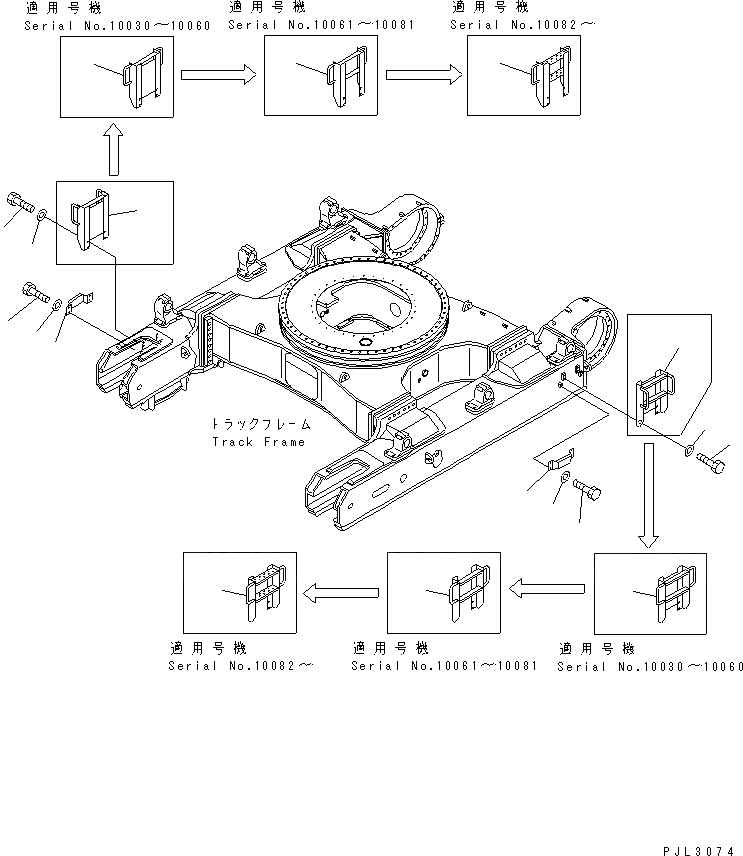 適用号機
Serial No.10030～10060

適用号機
Serial No.10061～10081

適用号機
Serial No.10082～

トラックフレーム
Track Frame

適用号機
Serial No.10082～

適用号機
Serial No.10061～10081

適用号機
Serial No.10030～10060

PJL3074