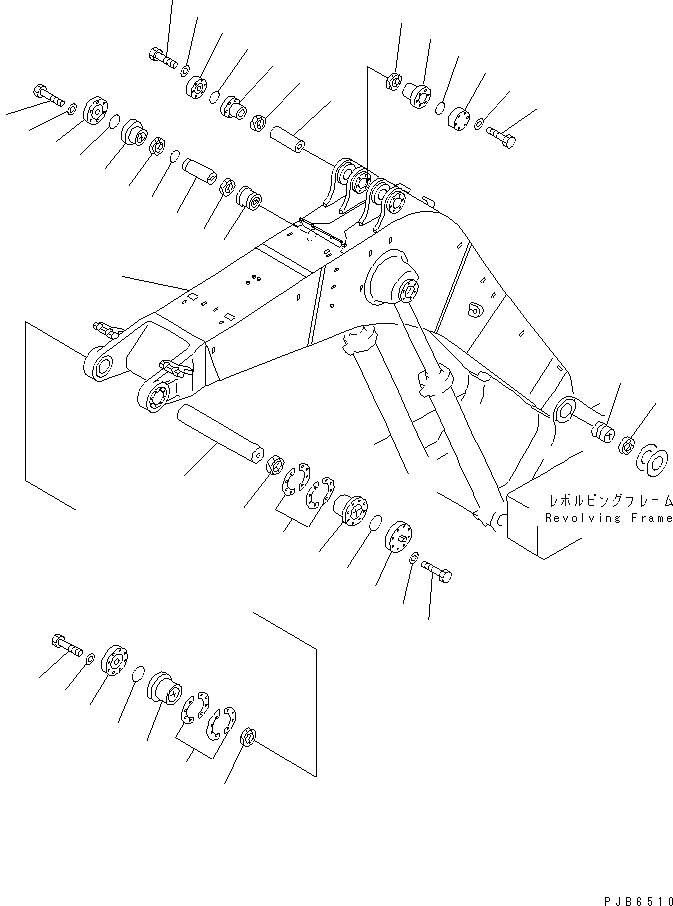 レボルビングフレーム
Revolving Frame

PJB6510