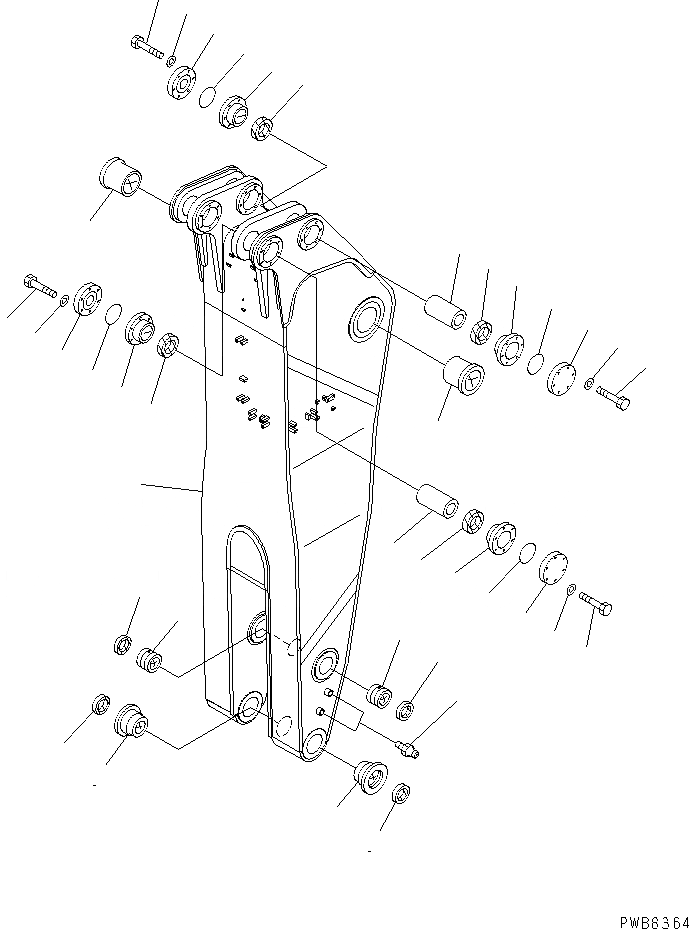 PWB6364