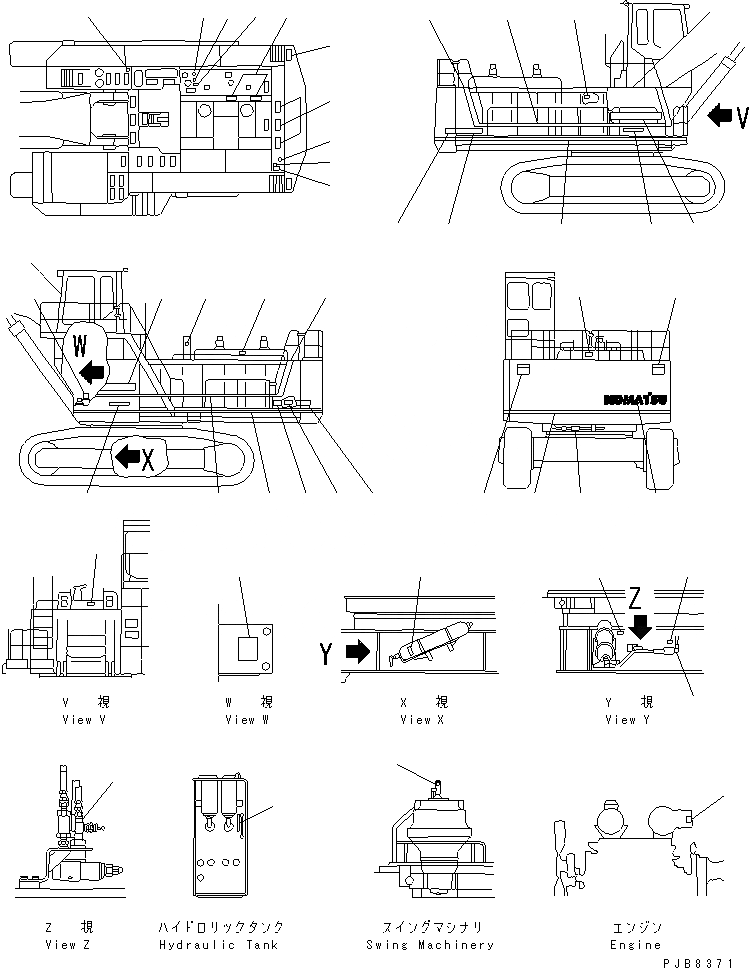 V

W

X

KOMATSU

Y

Z

V 視
View V

W 視
View W

X 視
View X

Y 視
View Y

Z 視
View Z

ハイドロリックタンク
Hydraulic Tank

スイングマシナリ
Swing Machinery

エンジン
Engine

PJB8371