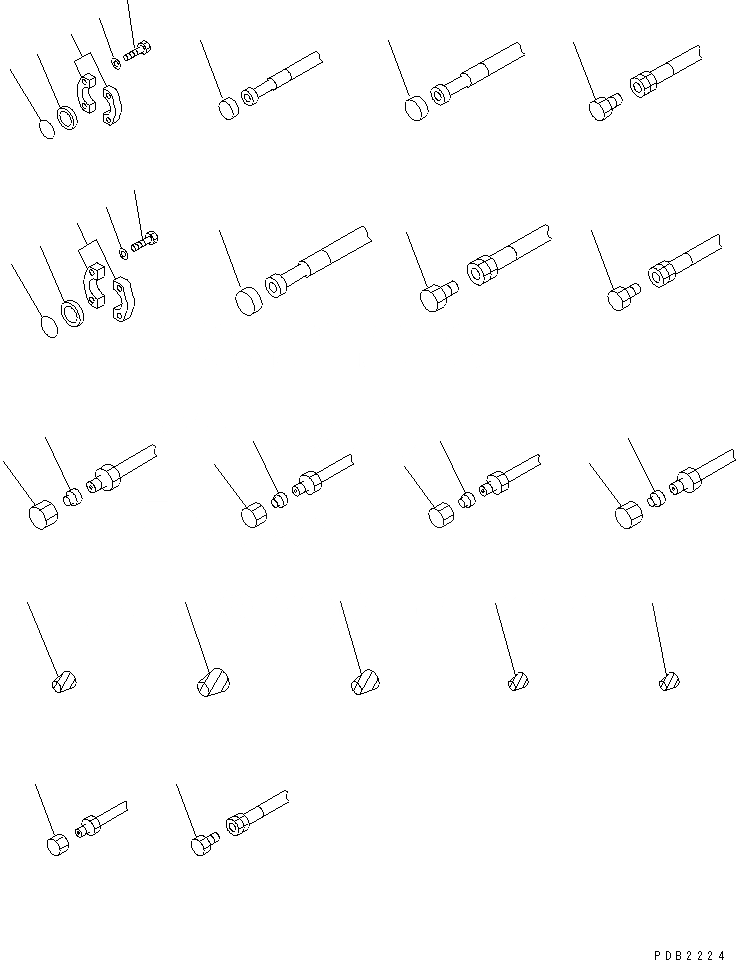 PDB2224