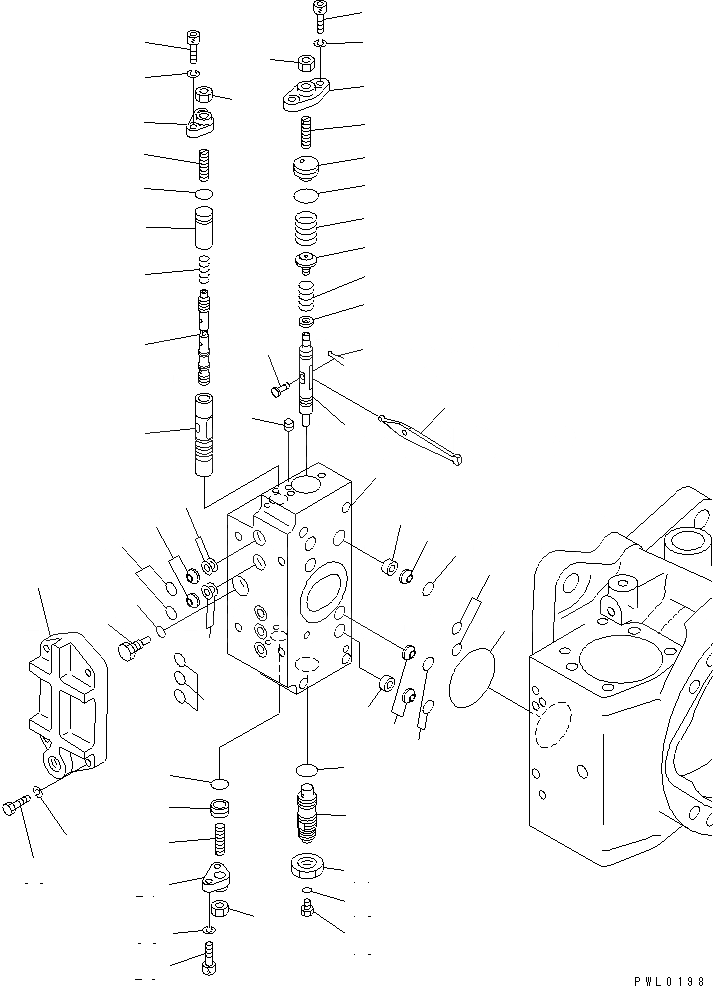 PWL0198