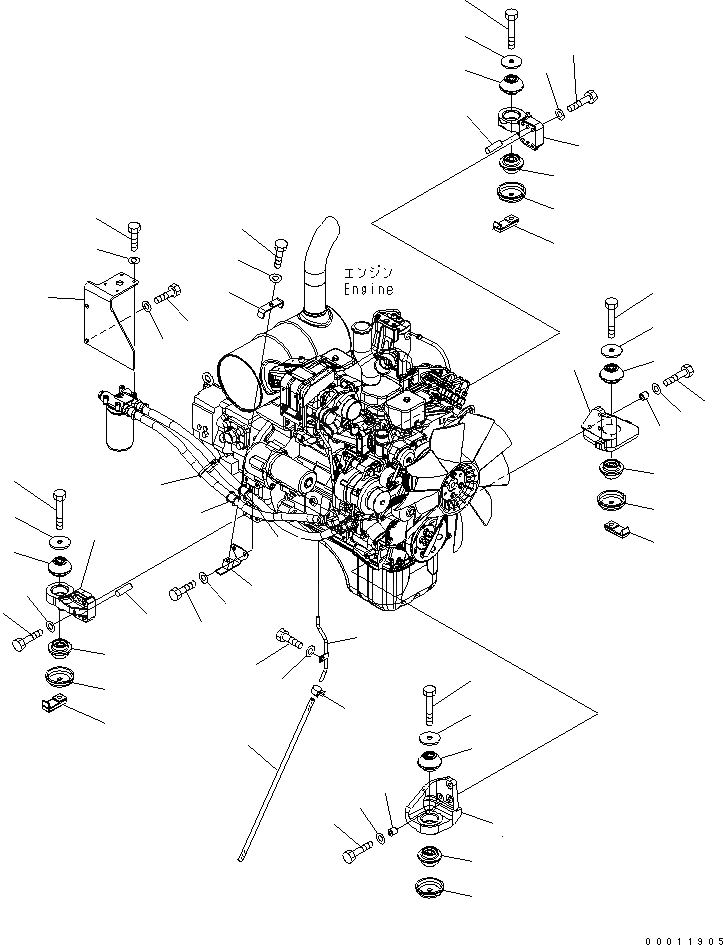 エンジン
Engine

00011905