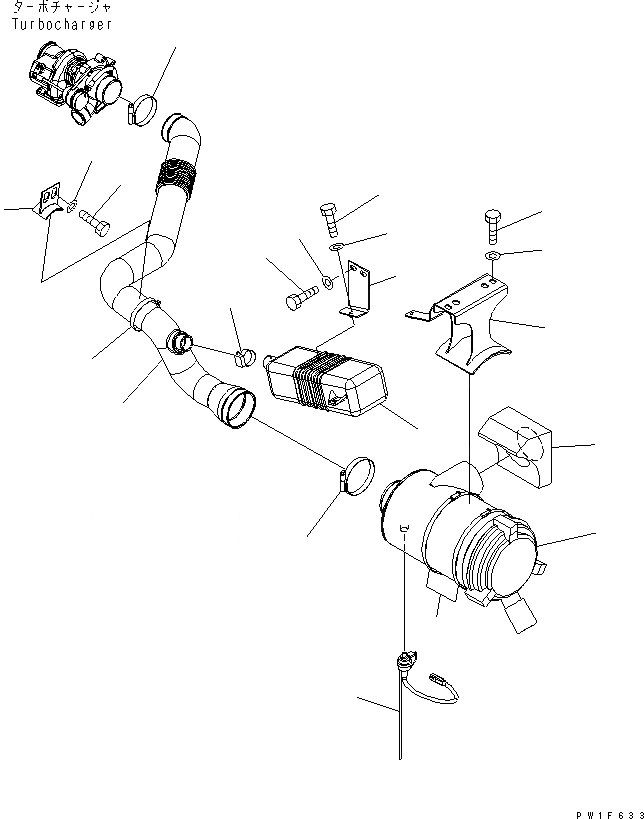 ターボチャージャ
Turbocharger

PW1F633