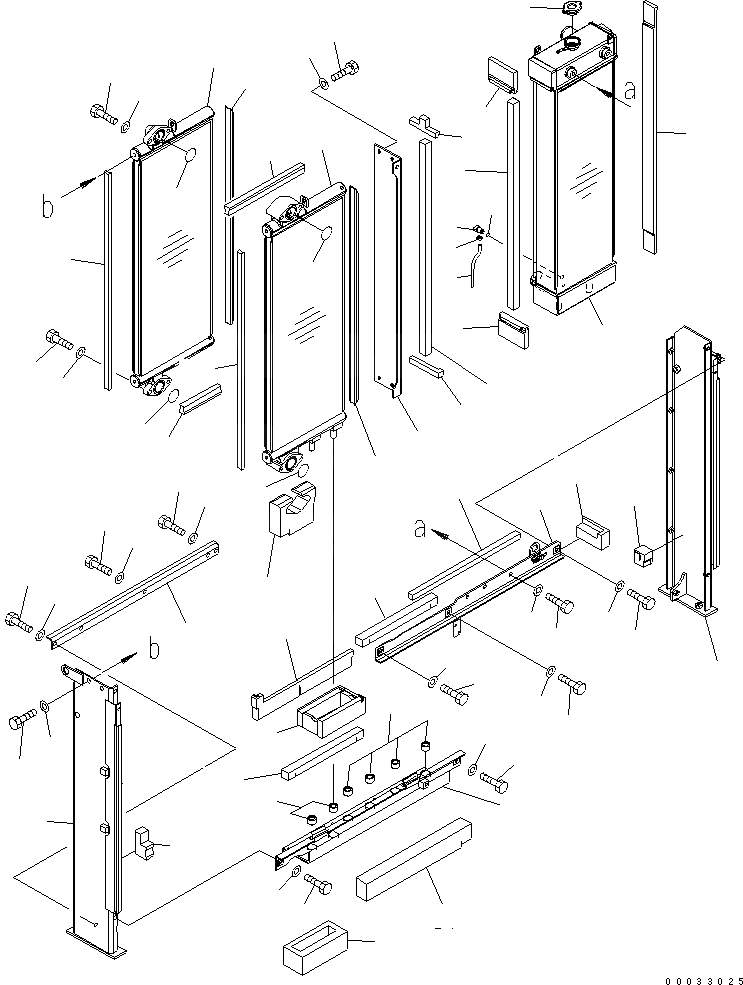 a

b

a

b

00033025