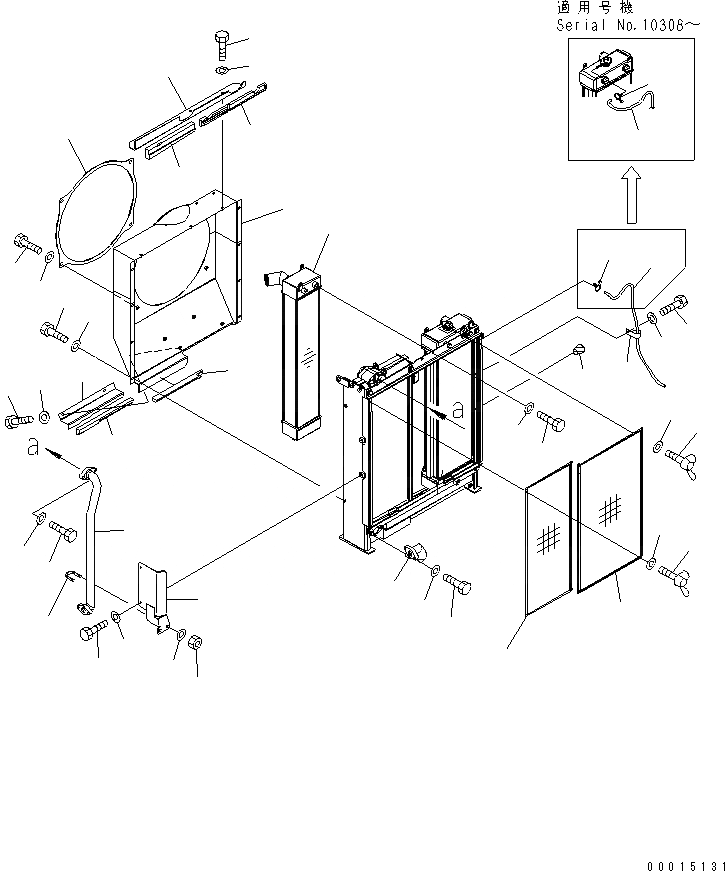 適用号機
Serial No.10306～

a

a

00015131