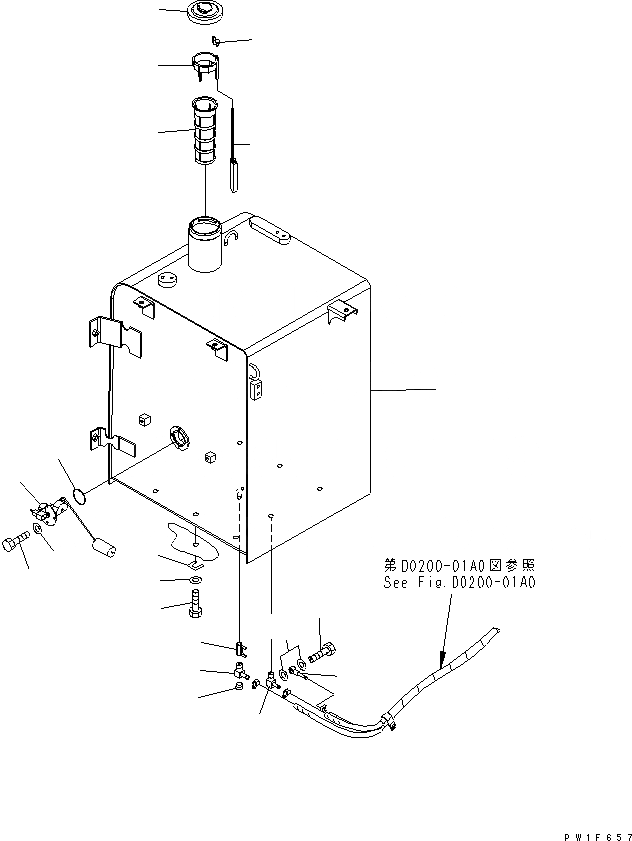 第D0200-01A0図参照
See Fig.D0200-01A0

PW1F657