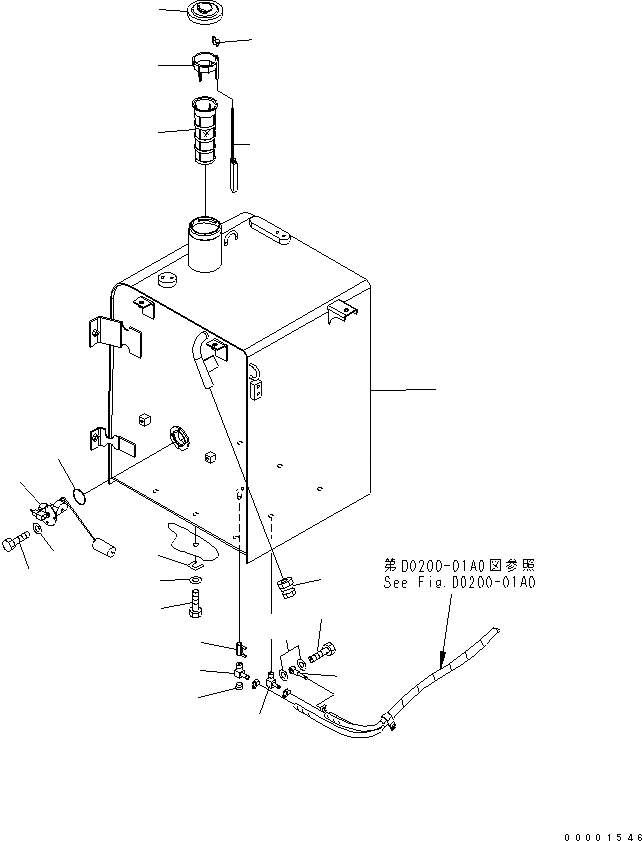 第D0200-01A0図参照
See Fig.D0200-01A0

00001546