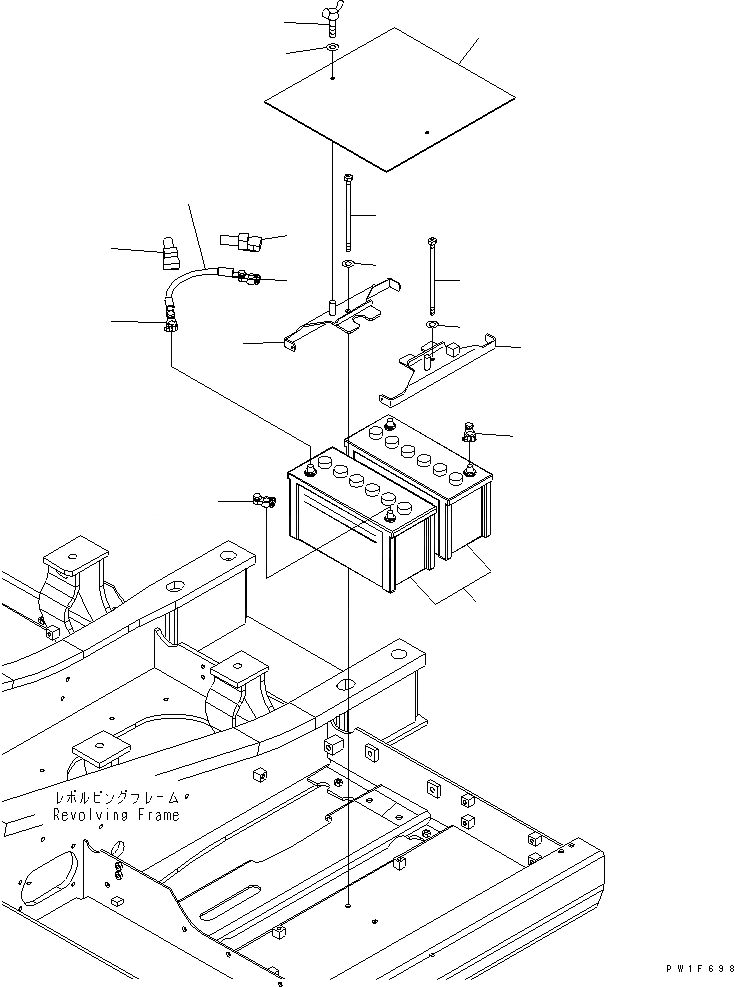 レボルビングフレーム
Revolving Frame

PW1F698