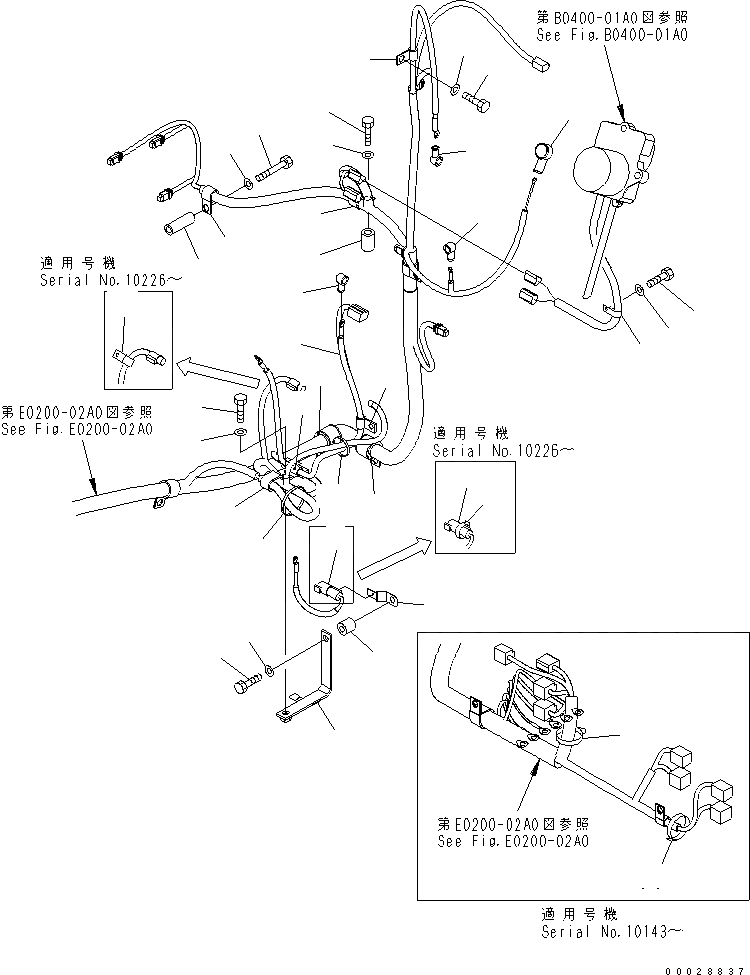 第B0400-01A0図参照
See Fig.B0400-01A0

適用号機
Serial No.10226～

第E0200-02A0図参照
See Fig.E0200-02A0

適用号機
Serial No.10226～

第E0200-02A0図参照
See Fig.E0200-02A0

適用号機
Serial No.10143～

00028837