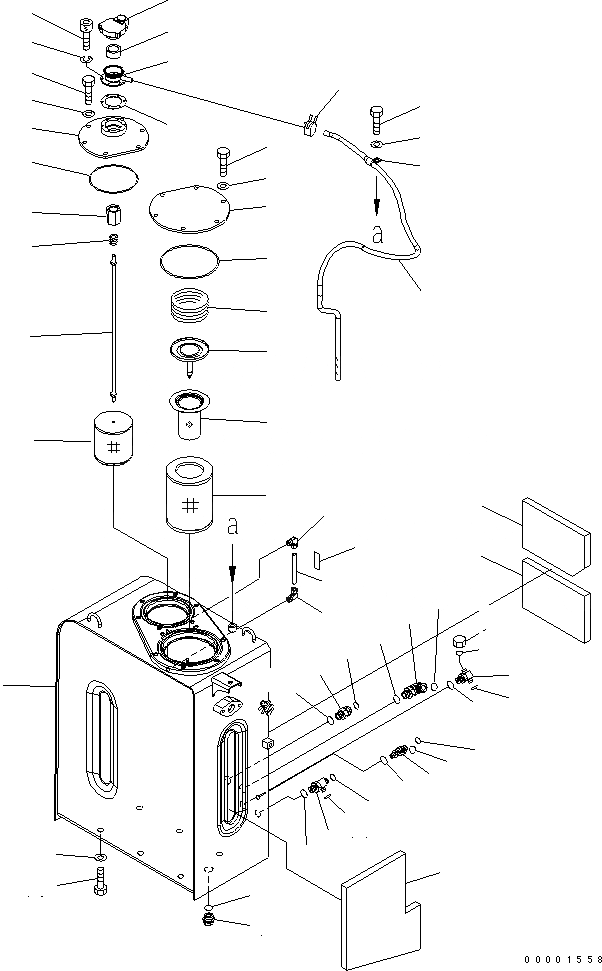 a

a

00001558