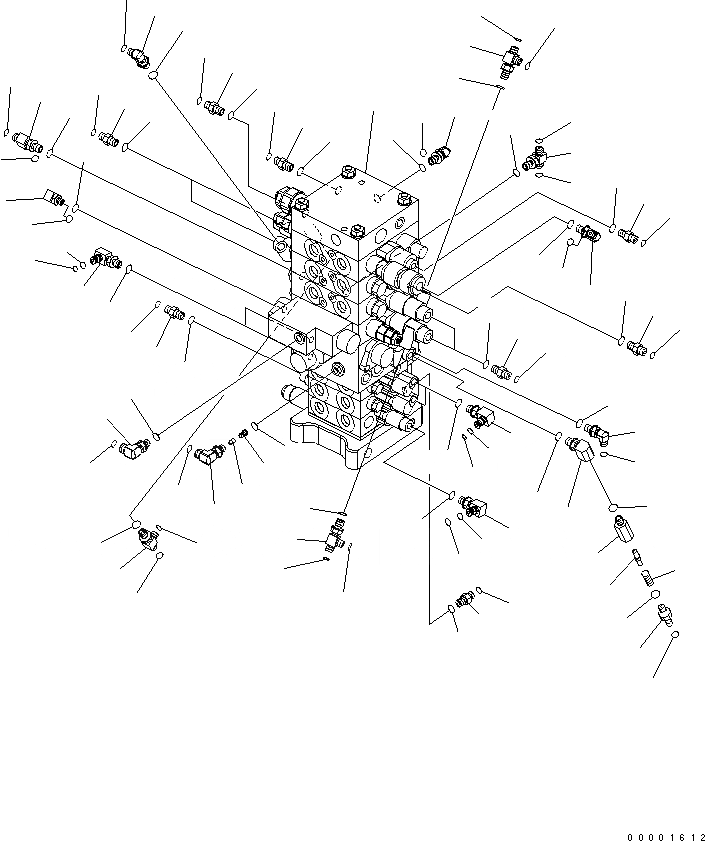 00001612