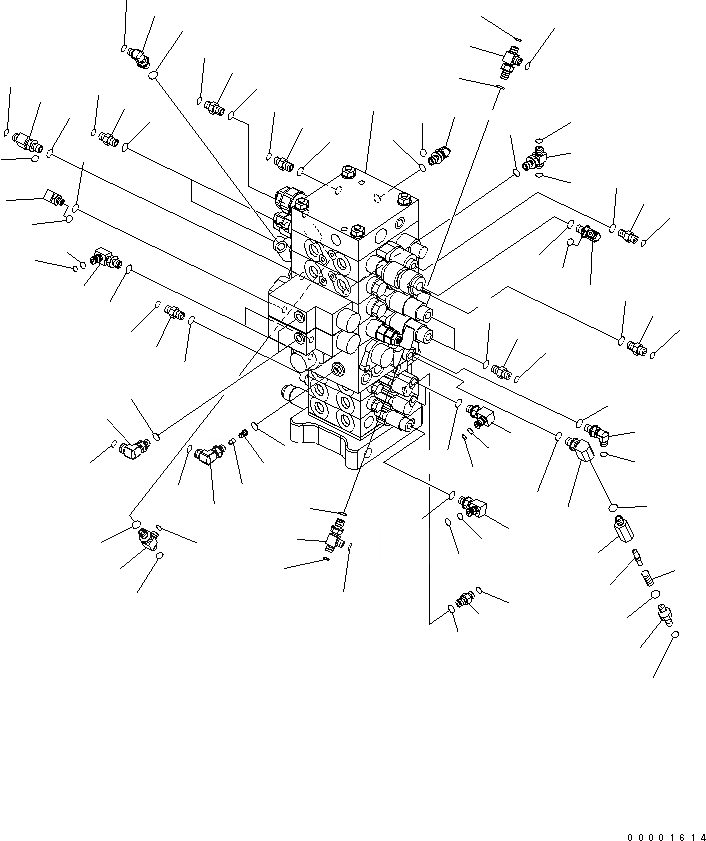 00001614