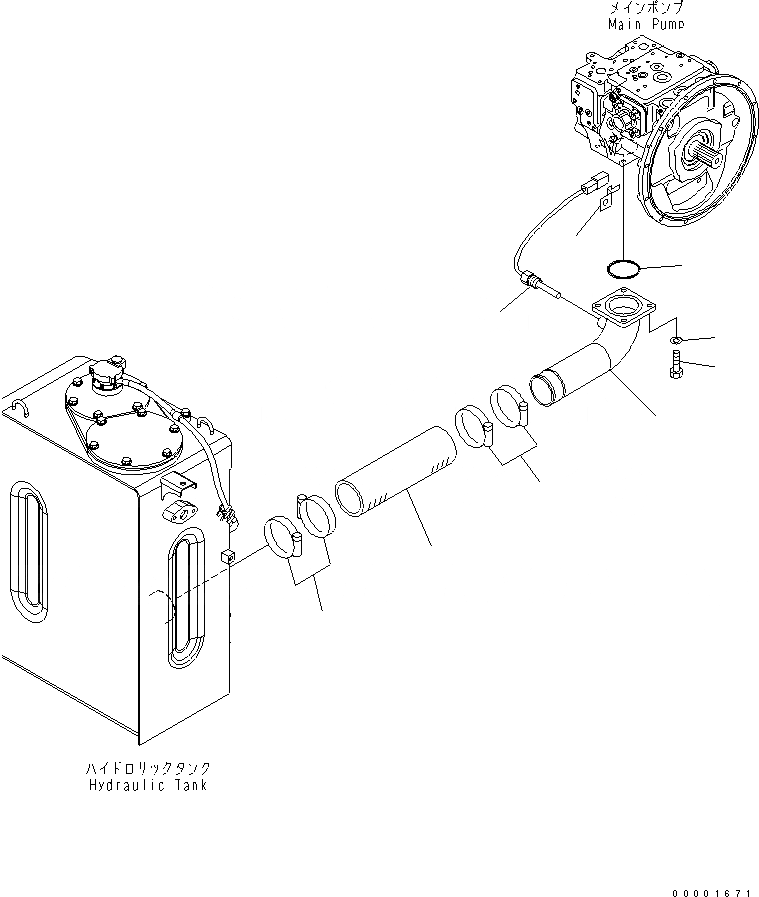 メインポンプ
Main Pump

ハイドロリックタンク
Hydraulic Tank

00001671