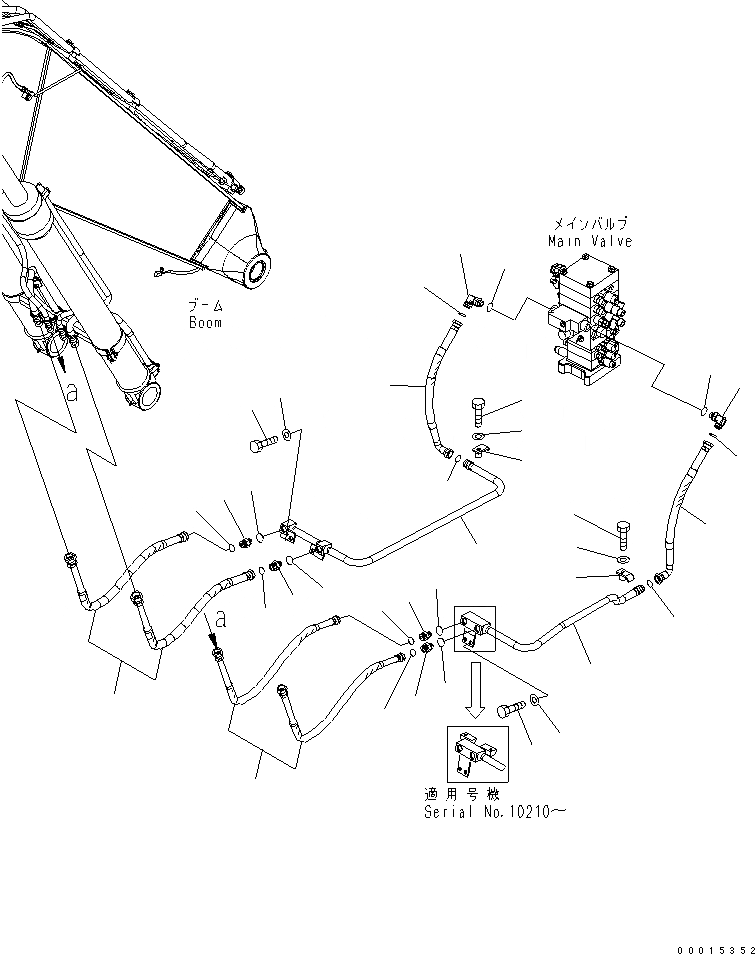 メインバルブ
Main Valve

ブーム
Boom

a

a

適用号機
Serial No.10210~

00015352