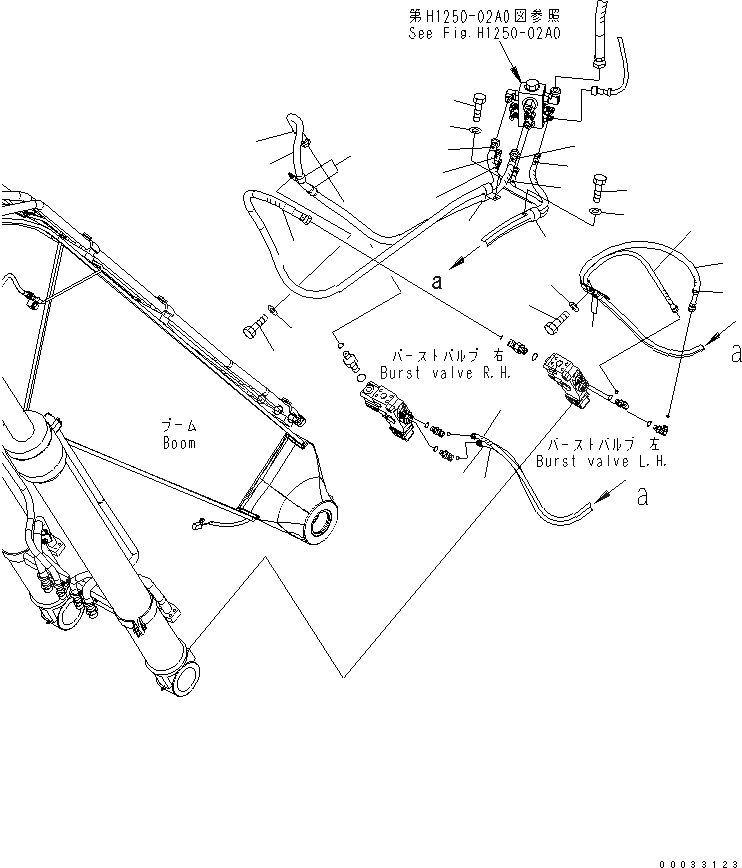 第H1250-02A0図参照
See Fig.H1250-02A0

a

a

バーストバルブ 右
Burst valve R.H.

ブーム
Boom

バーストバルブ 左
Burst valve L.H.

a

00033123