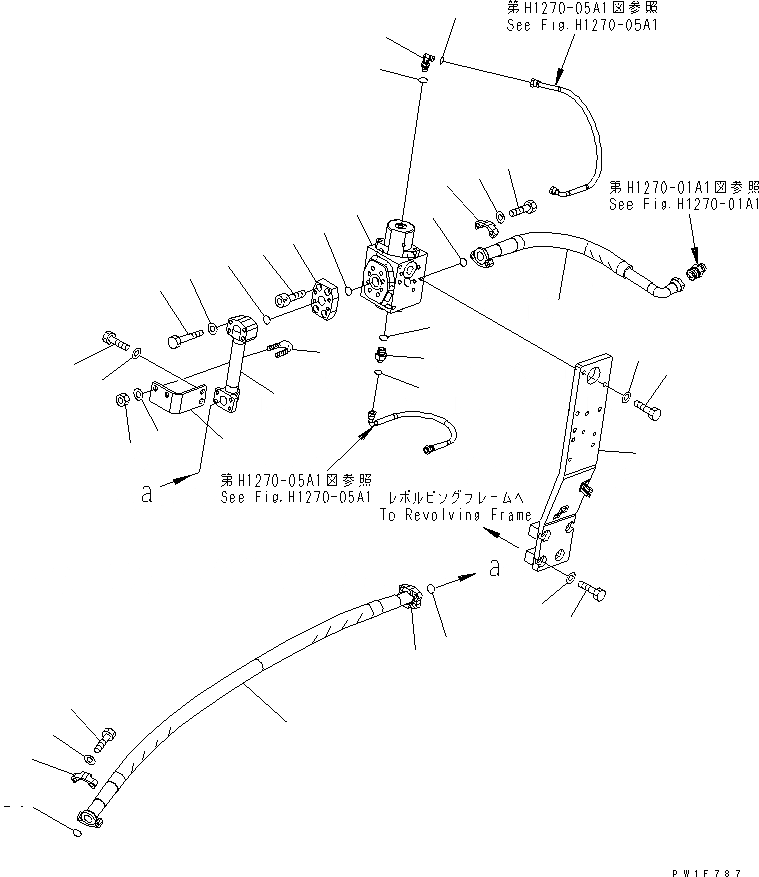 第H1270-05A1図参照
See Fig.H1270-05A1

第H1270-01A1図参照
See Fig.H1270-01A1

第H1270-05A1図参照
See Fig.H1270-05A1

a

レボルビングフレームへ
To Revolving Frame

a

PW1F787