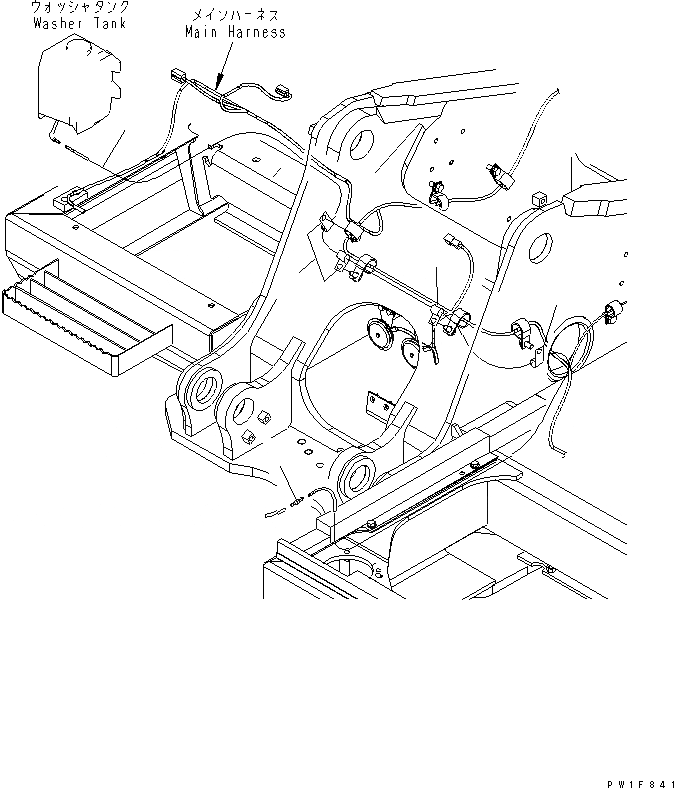 ウォッシャタンク
Washer Tank

メインハーネス
Main Harness

PW1F841