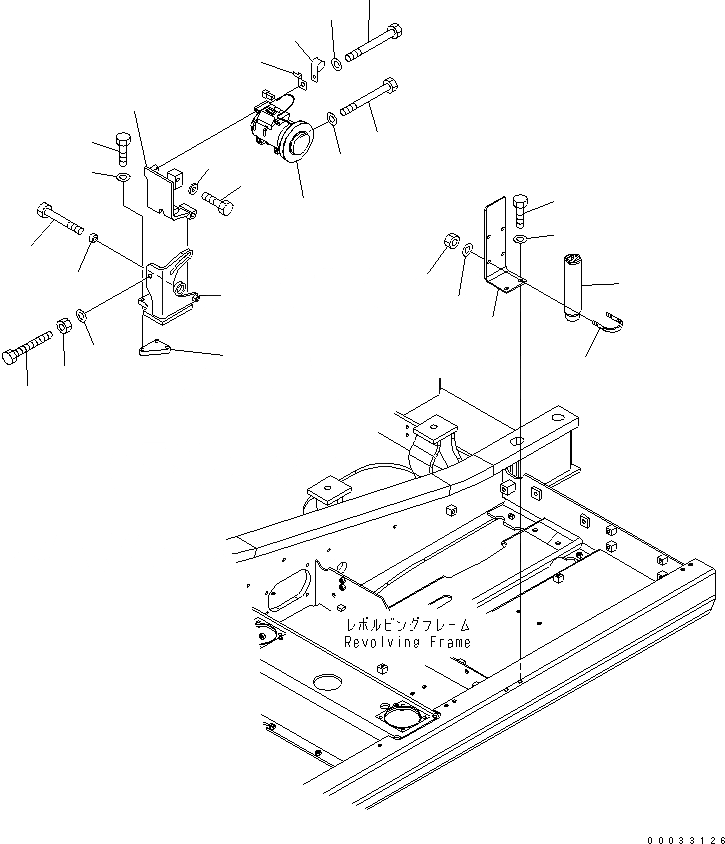 レボルビングフレーム
Revolving Frame

00033126