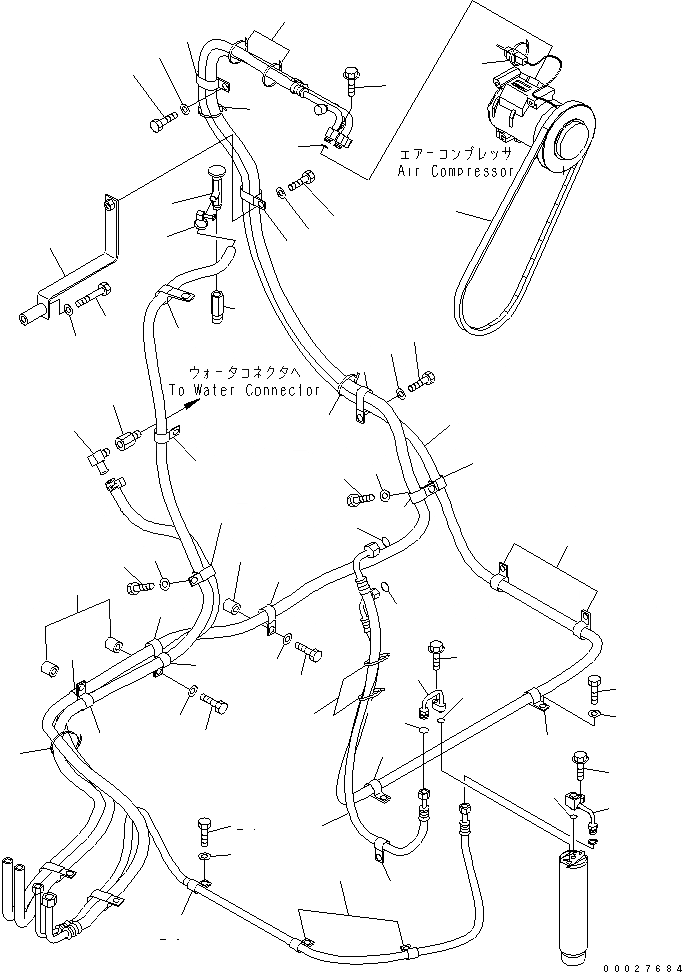 エアーコンプレッサ
Air Compressor

ウォータコネクタへ
To Water Connector

00027684