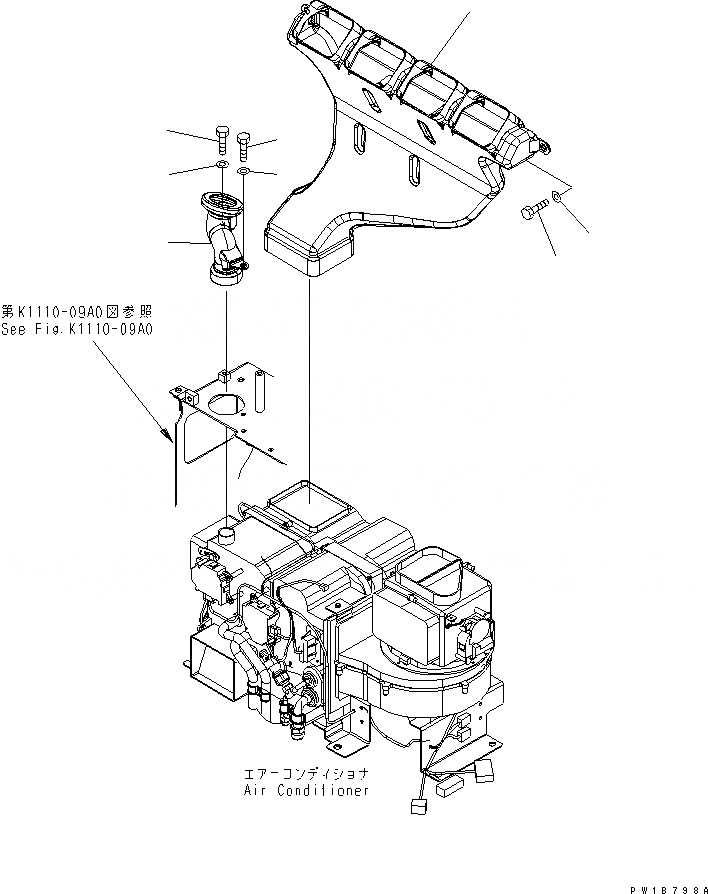 第K1110-09A0図参照
See Fig.K1110-09A0

エアーコンディショナ
Air Conditioner

PW18798A