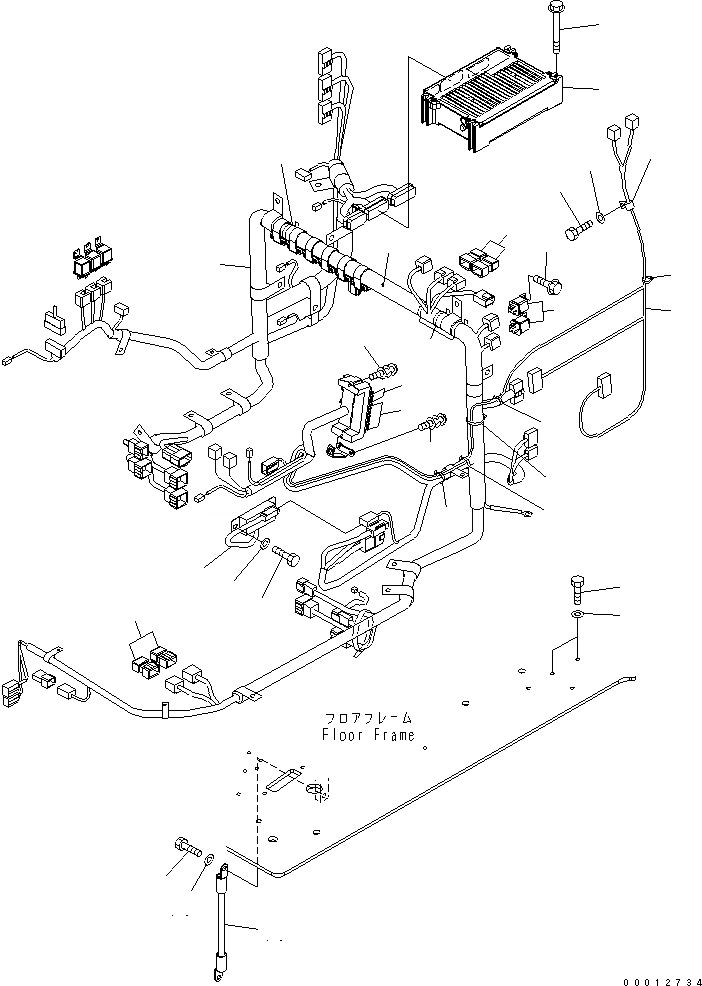 フロアフレーム
Floor Frame

00012734