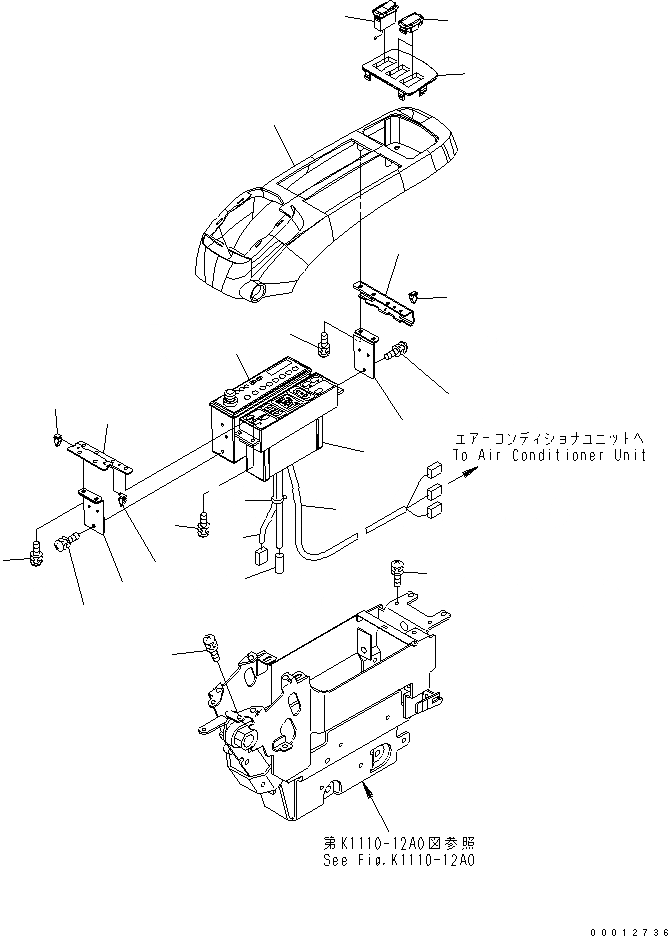 エアーコンディショナユニットへ
To Air Conditioner Unit

第K1110-12A0図参照
See Fig.K1110-12A0

00012736