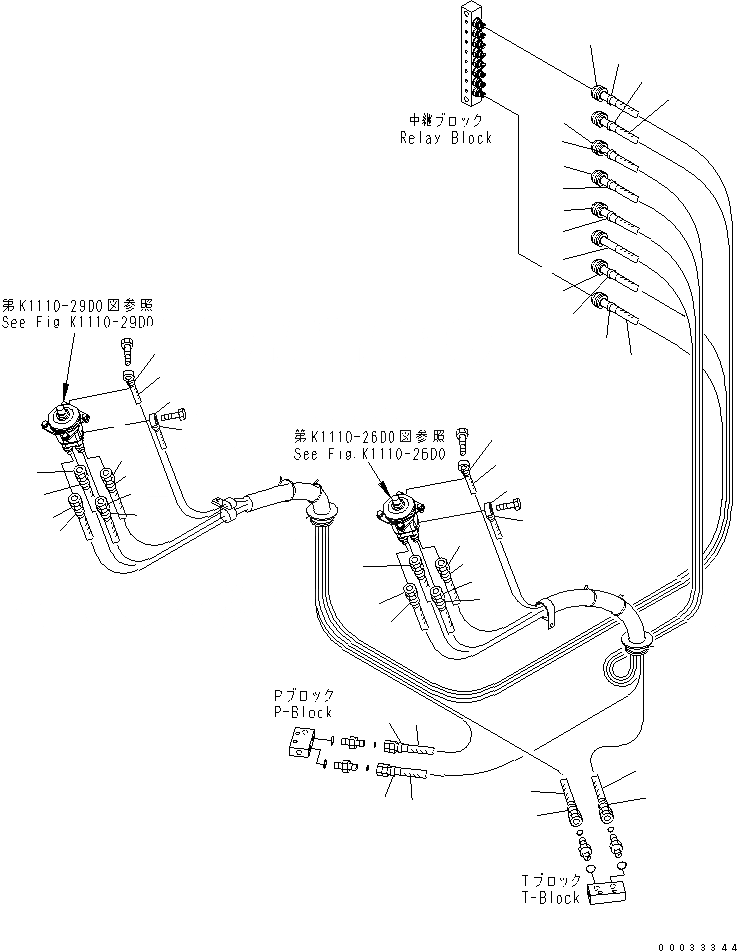 中継ブロック
Relay Block

第K1110-29D0図参照
See Fig K1110-29D0

第K1110-26D0図参照
See Fig.K1110-26D0

Pブロック
P-Block

Tブロック
T-Block

00033344