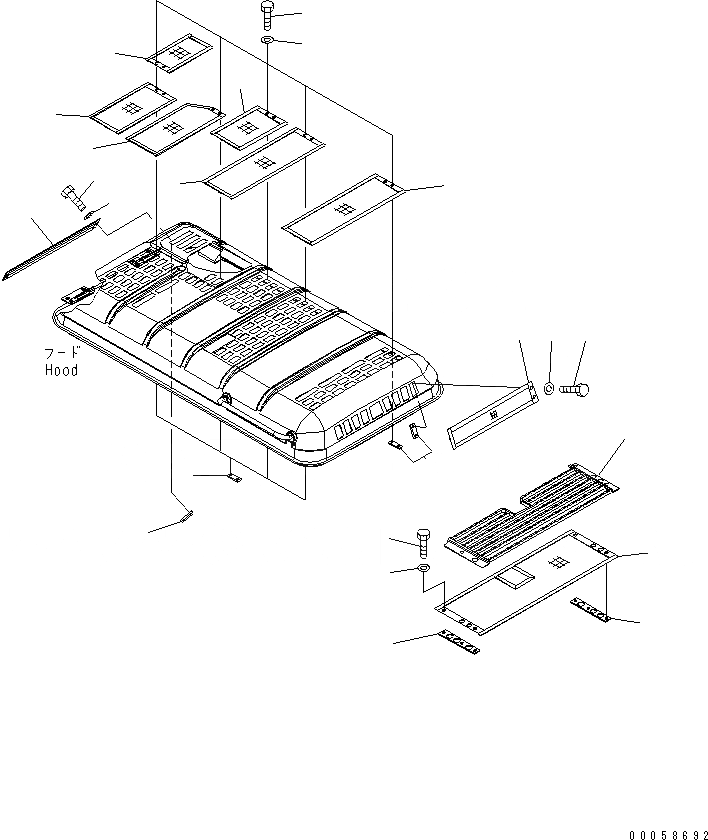 フード
Hood

00058692