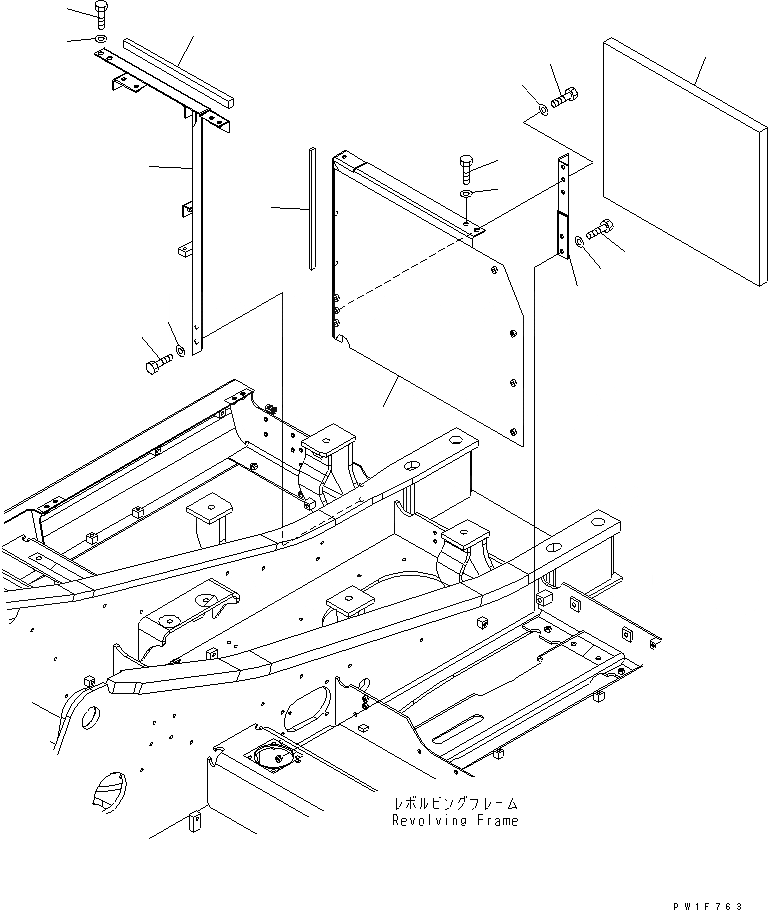 レボルビングフレーム
Revolving Frame

PW1F763