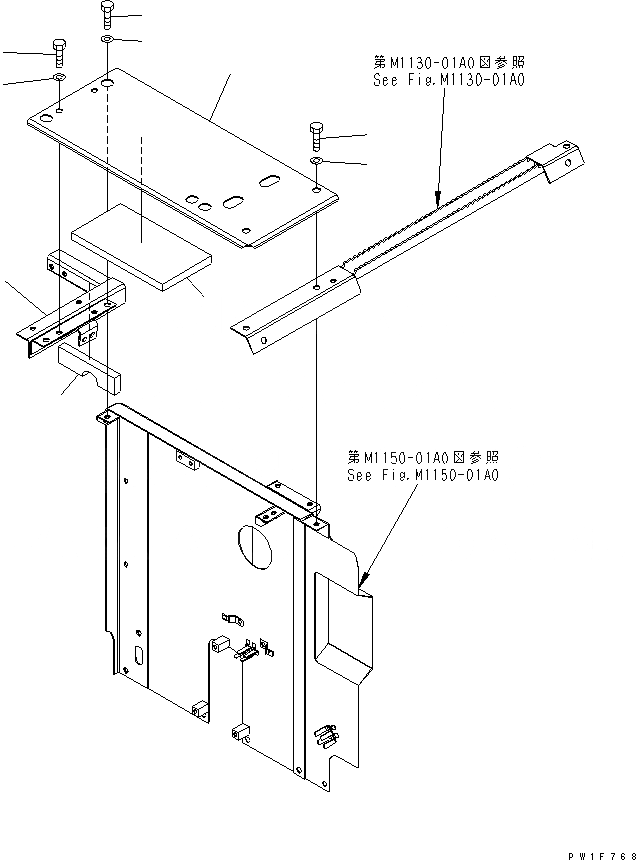 第M1130-01A0図参照
See Fig.M1130-01A0

第M1150-01A0図参照
See Fig.M1150-01A0

PW1F768