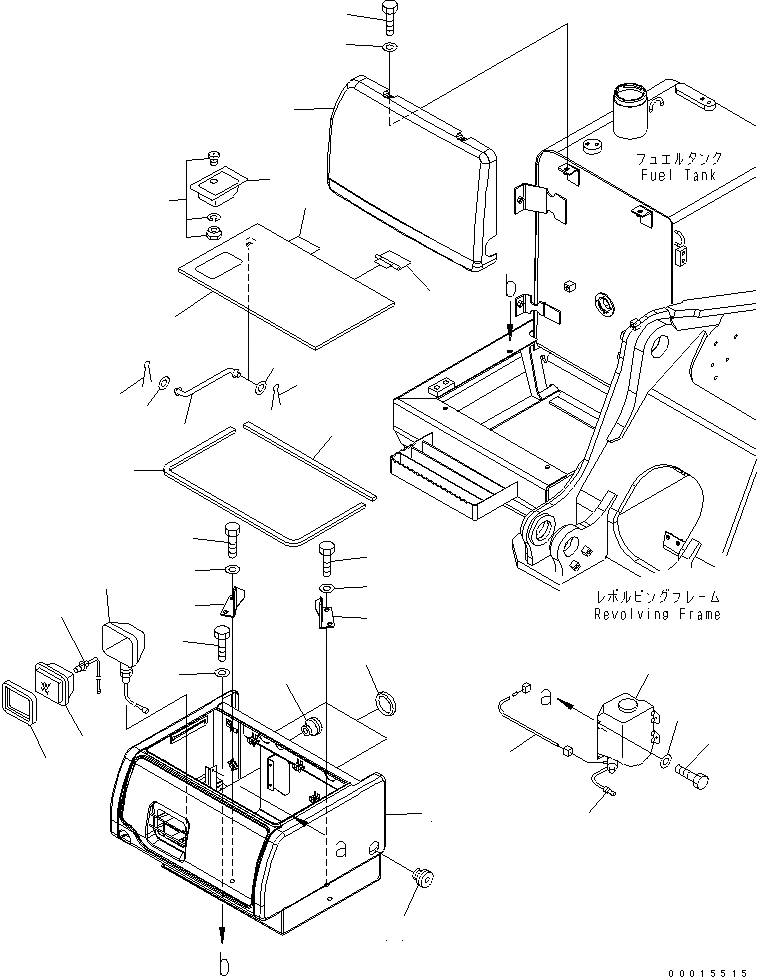 フュエルタンク
Fuel Tank

b

レボルビングフレーム
Revolving Frame

a

a

b

00015515