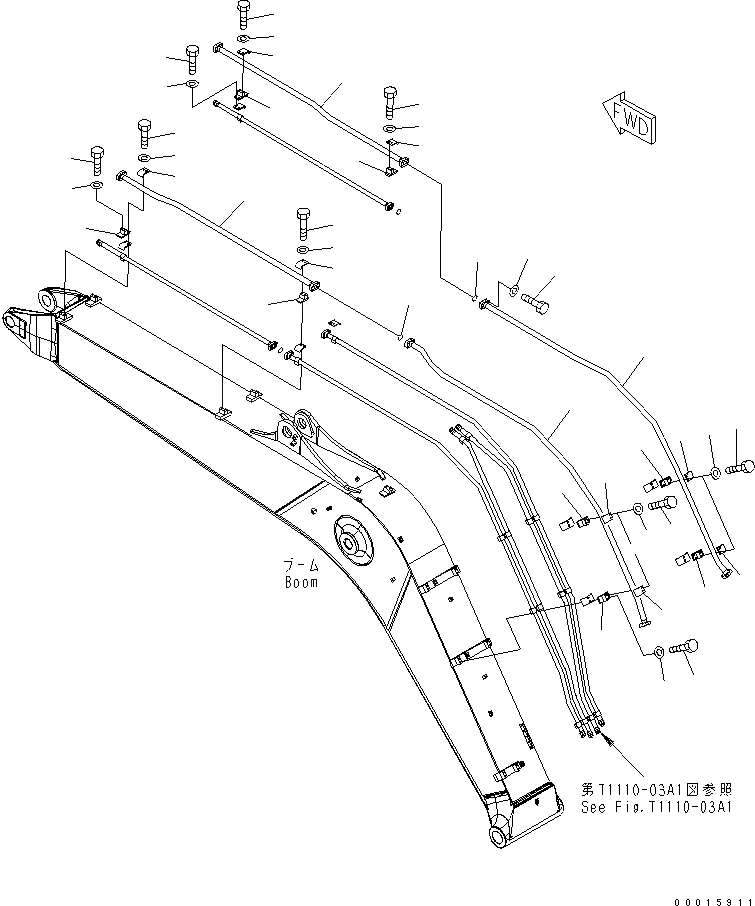 FWD

ブーム
Boom

第T1110-03A1図参照
See Fig.T1110-03A1

00015911