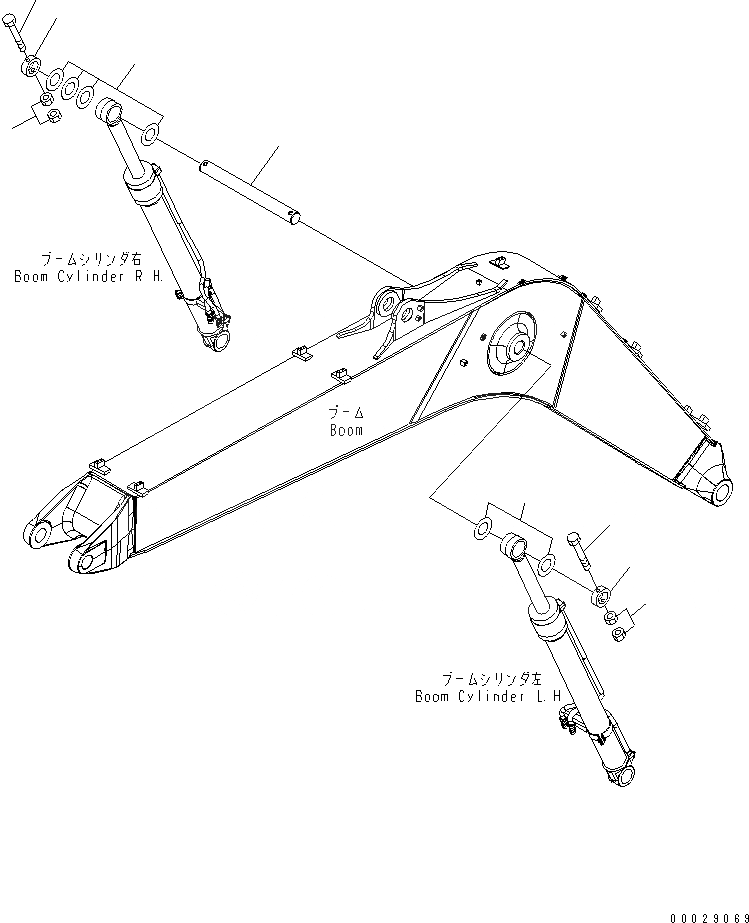 ブームシリンダ右
Boom Cylinder R H.

ブーム
Boom

ブームシリンダ左
Boom Cylinder L.H

00029069