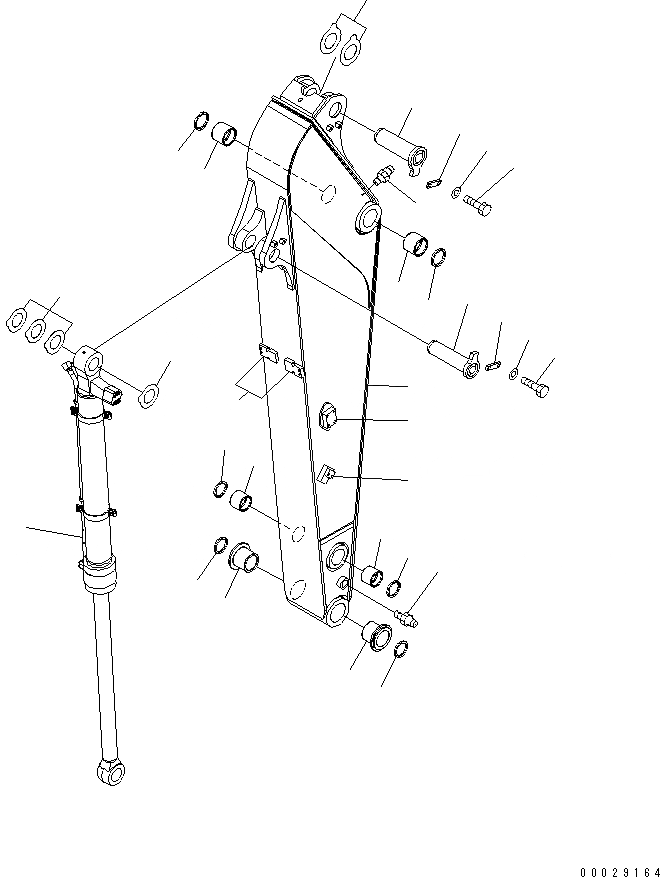 00029164