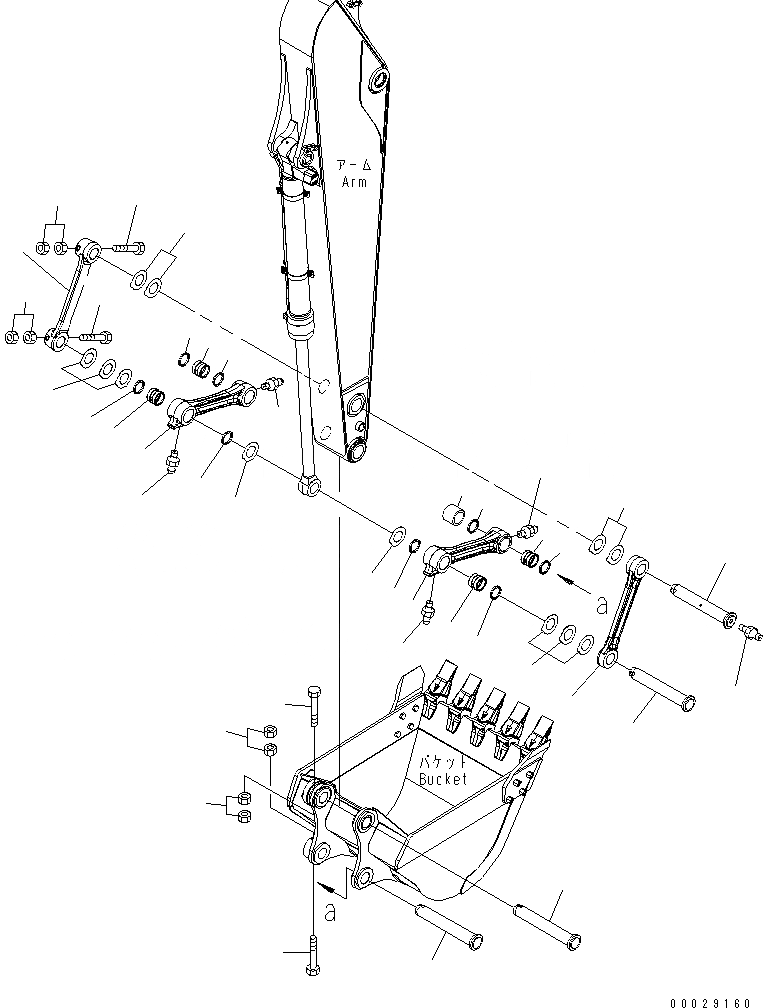 アーム
Arm

a

バケット
Bucket

a

00029160