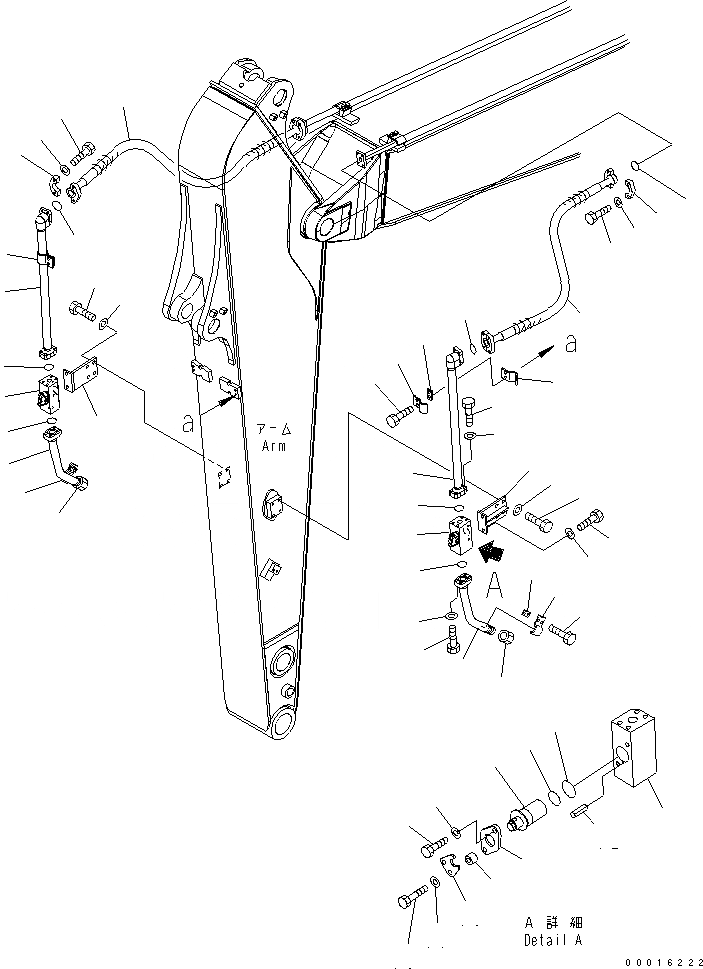 a
アーム
Arm
a
A
A 詳細
Detail A
00016222