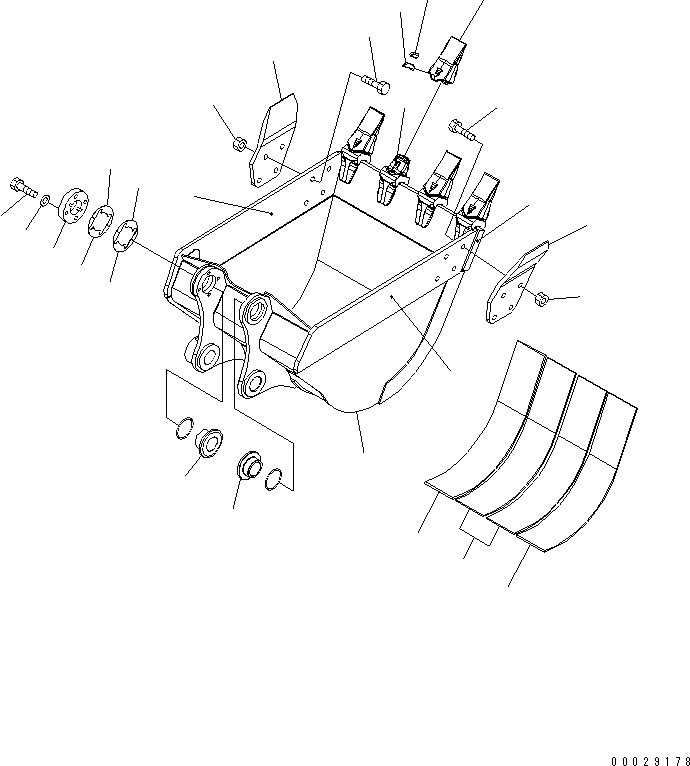 00029178