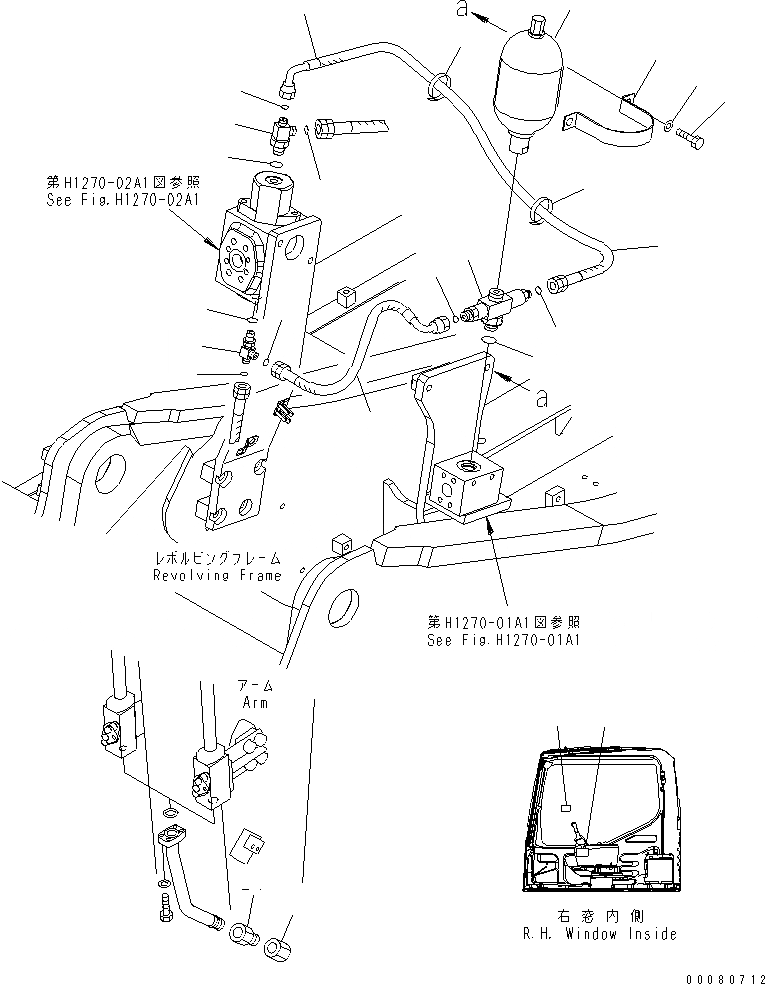 a

第H1270-02A1図参照
See Fig.H1270-02A1

a

レボルビングフレーム
Revolving Frame

第H1270-01A1図参照
See Fig.H1270-01A1

アーム
Arm

右窓内側
R.H. Window Inside

00080712