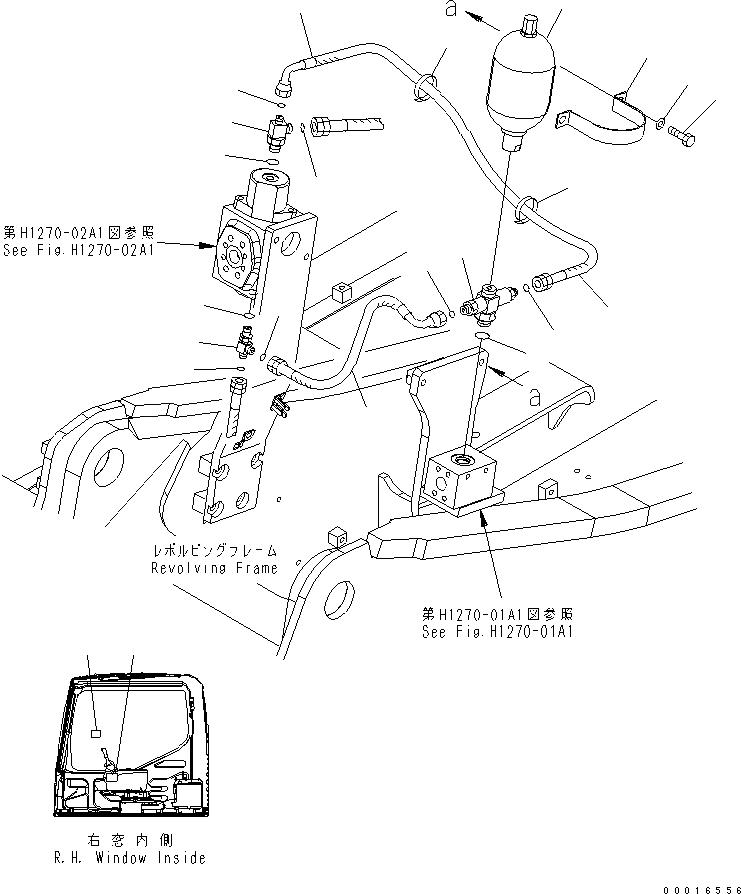 a

第H1270-02A1図参照
See Fig.H1270-02A1

a

レボルビングフレーム
Revolving Frame

第H1270-01A1図参照
See Fig.H1270-01A1

右窓内側
R.H. Window Inside

00016556