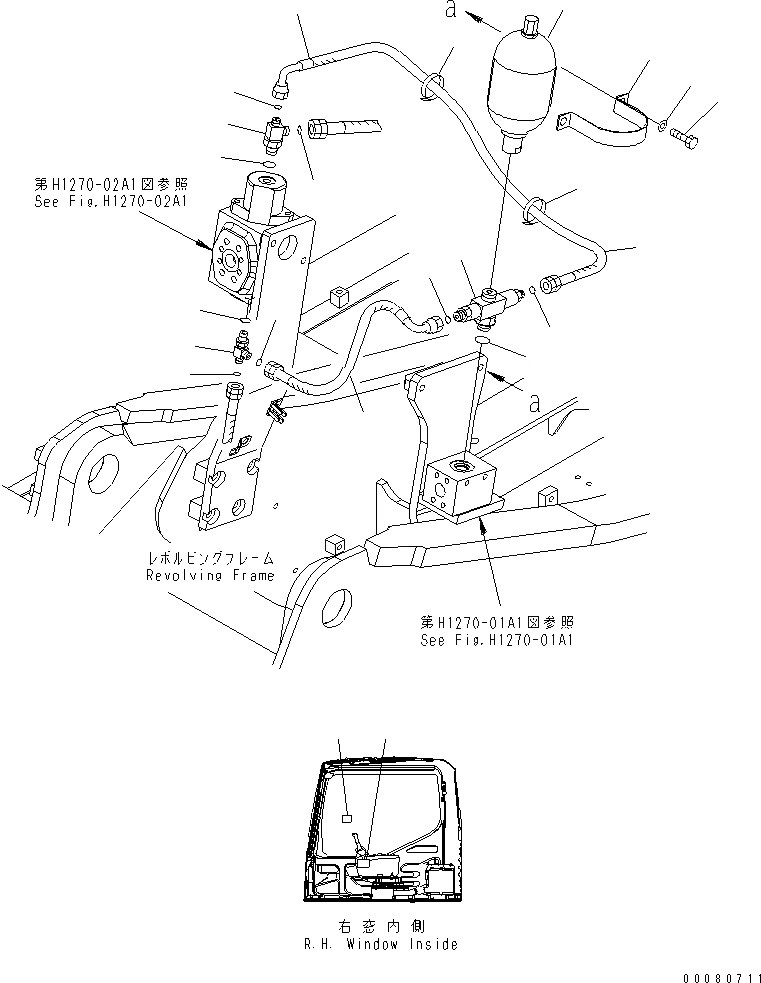 a

第H1270-02A1図参照
See Fig.H1270-02A1

a

レボルビングフレーム
Revolving Frame

第H1270-01A1図参照
See Fig.H1270-01A1

右窓内側
R.H. Window Inside

00080711