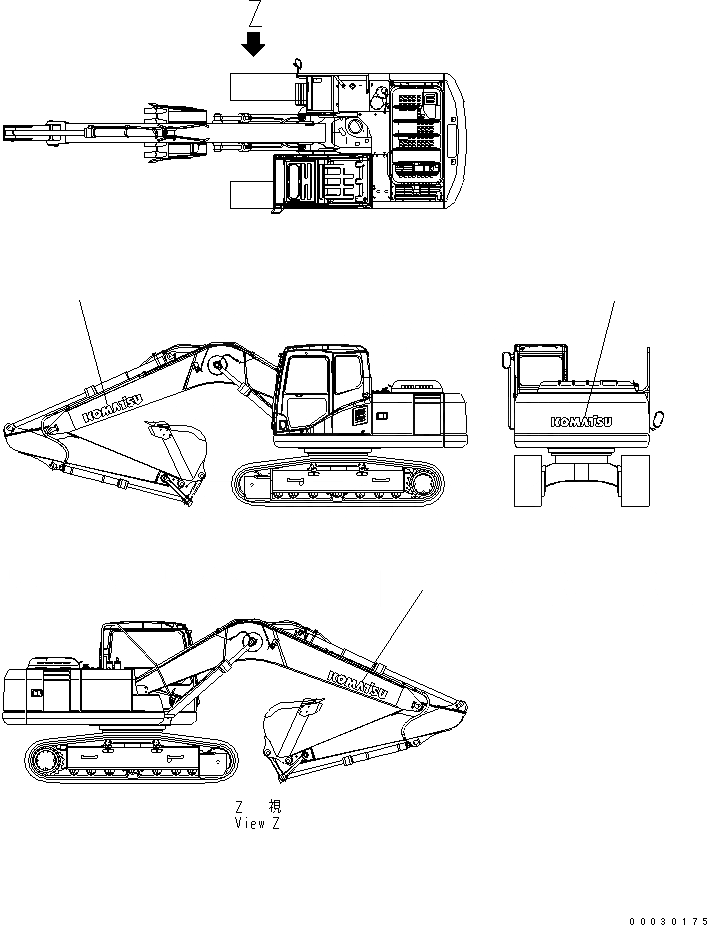 Z

KOMATSU

KOMATSU

KOMATSU

Z 視
View Z

00030175