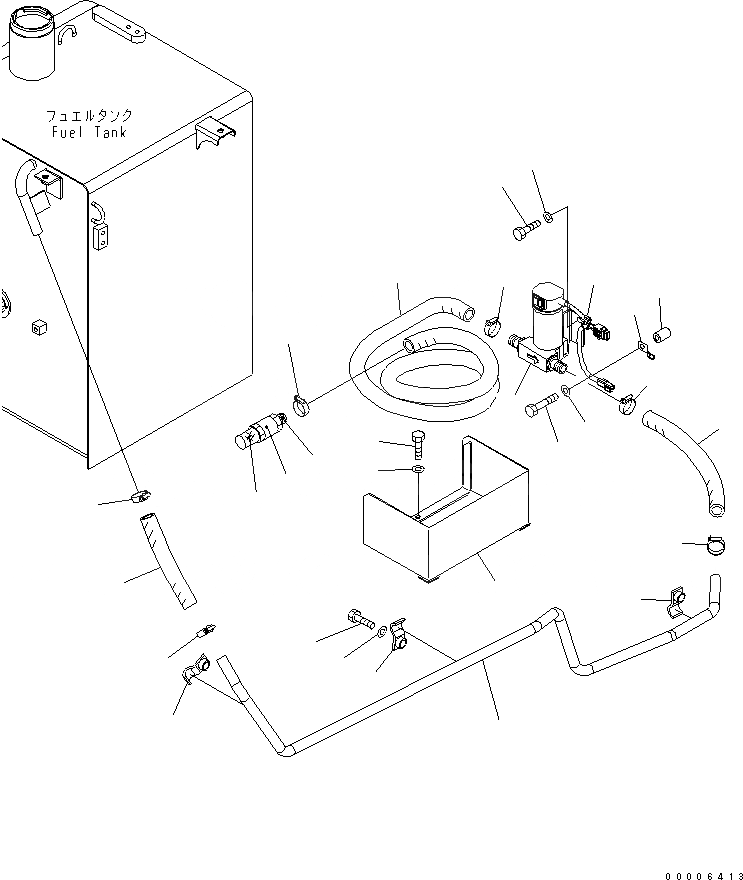 フュエルタンク
Fuel Tank

00006413