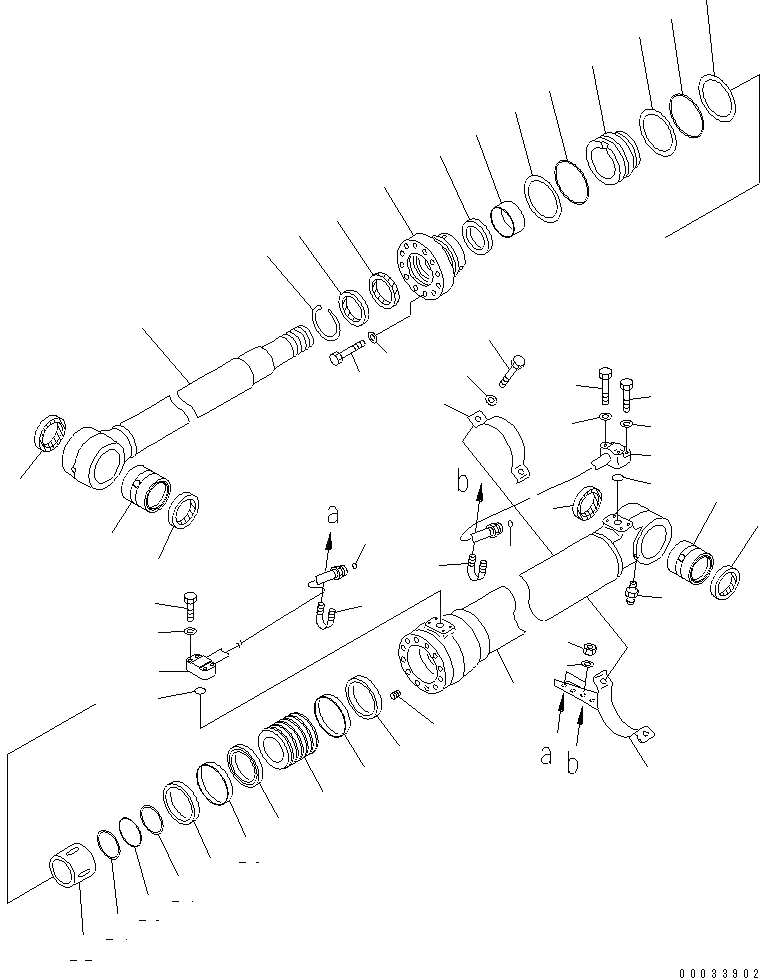 a
b
a
b
00033902