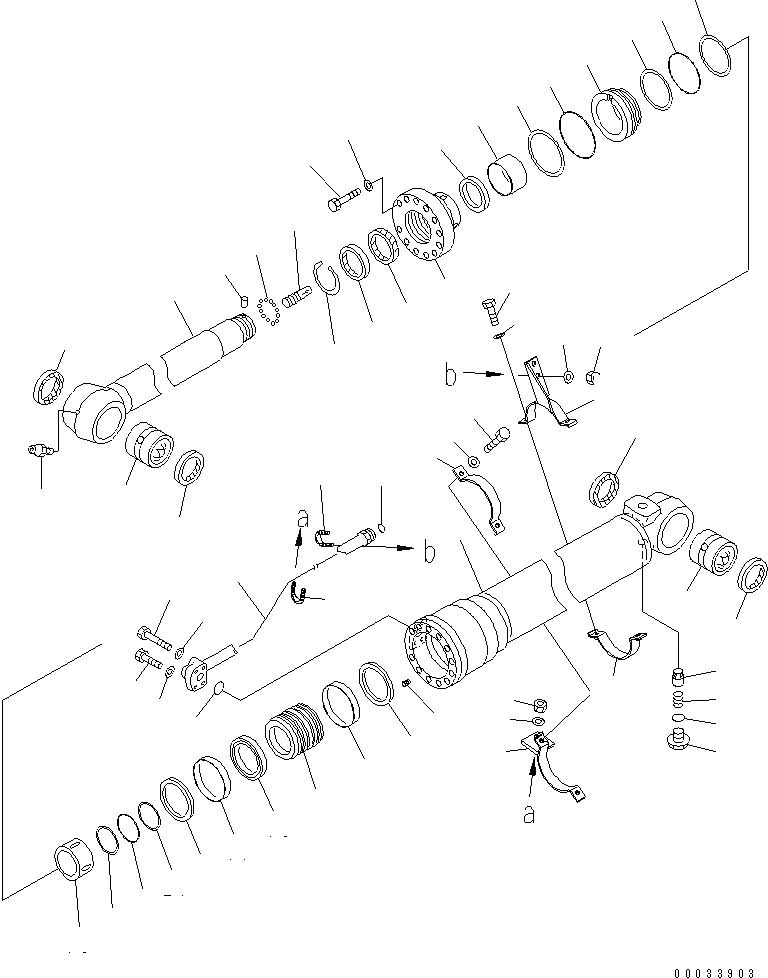 b
a
b
a
00033903