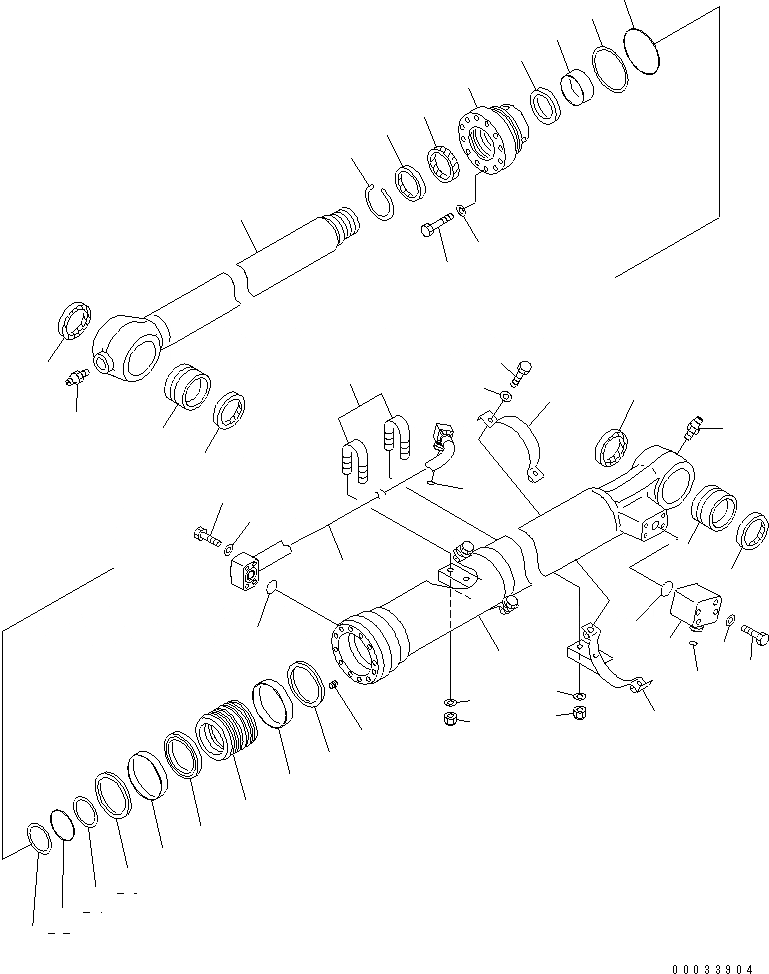 00033904